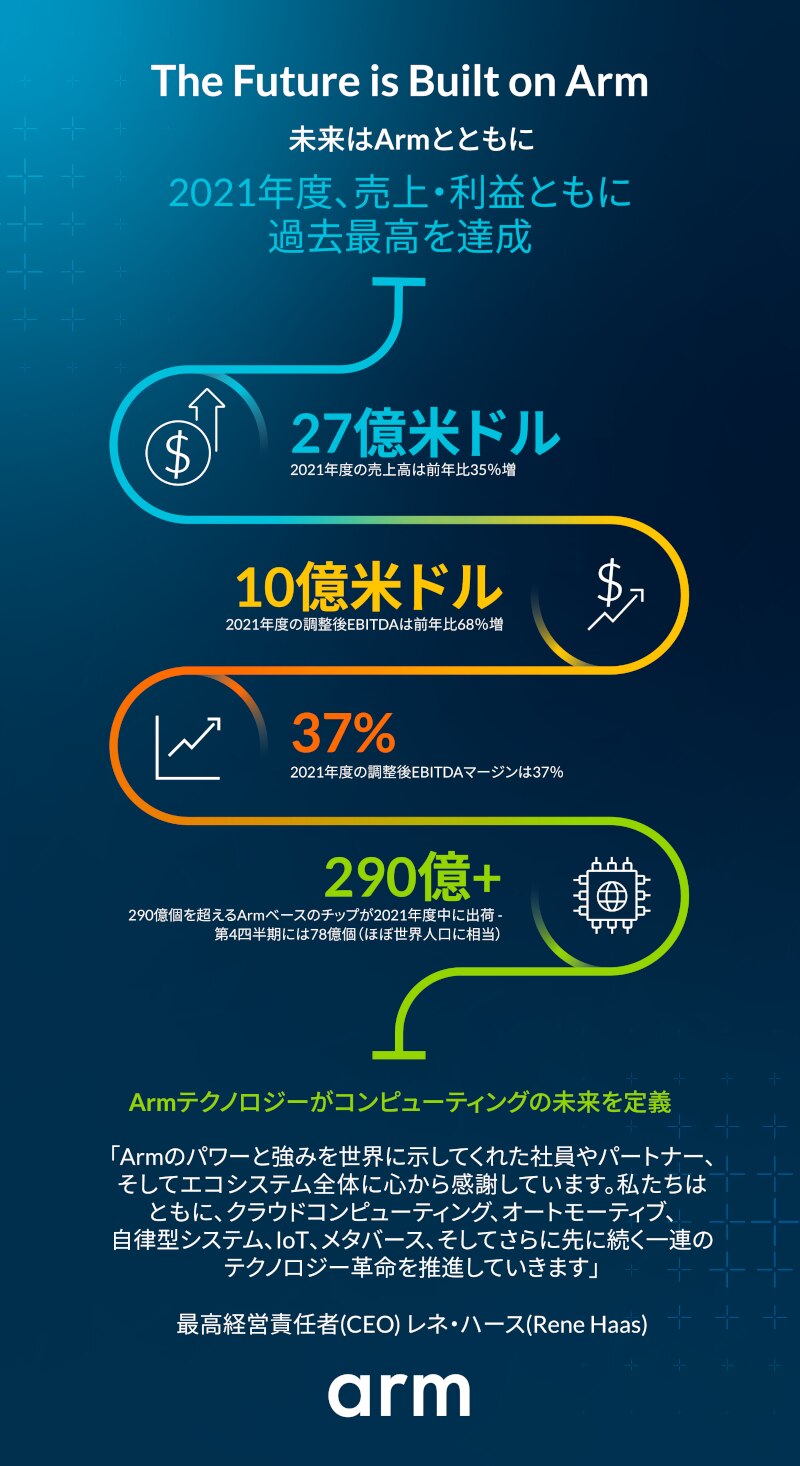 The Future is Built on Arm

未来はArmとともに

2021年度、売上・利益ともに過去最高を達成

27億米ドル
2021年度の売上高は前年比35%増

10億米ドル
2021年度の調整後EBITDAは前年比68%増

37%
2021年度の調整後EBITDAマージンは37%

290億+
290億個を超えるArmベースのチップが2021年度中に出荷 - 第4四半期には78億個（ほぼ世界人口に相当）

Armテクノロジーがコンピューティングの未来を定義

「Armのパワーと強みを世界に示してくれた社員やパートナー、そしてエコシステム全体に心から感謝しています。私たちはともに、クラウドコンピューティング、オートモーティブ、自律型システム、IoT、メタバース、そしてさらに先に続く一連のテクノロジー革命を推進していきます」

最高経営責任者(CEO) レネ・ハース(Rene Haas)

arm